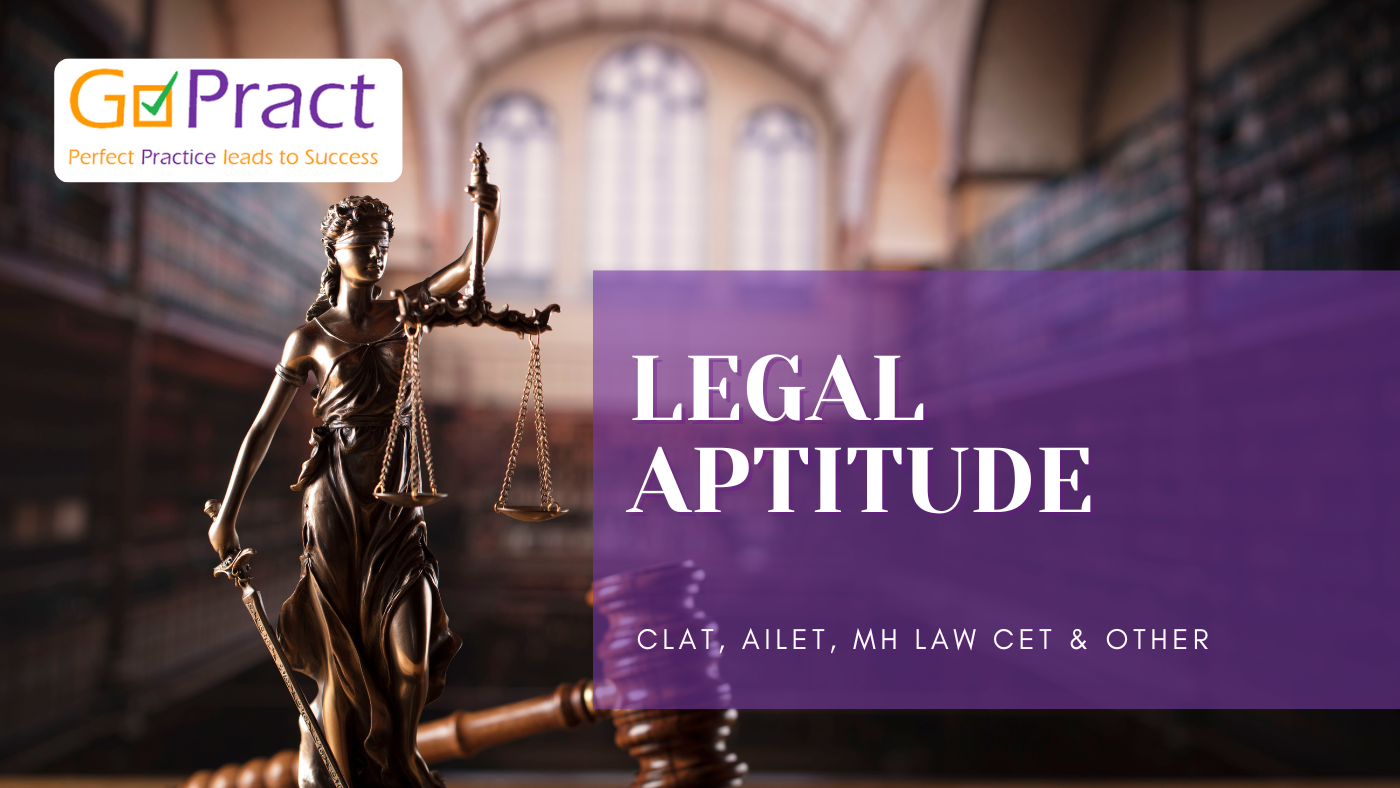 GoPract
Perfect Practice leads to Success

LEGAL APTITUDE

CLAT, AILET, MH LAW CET & OTHER