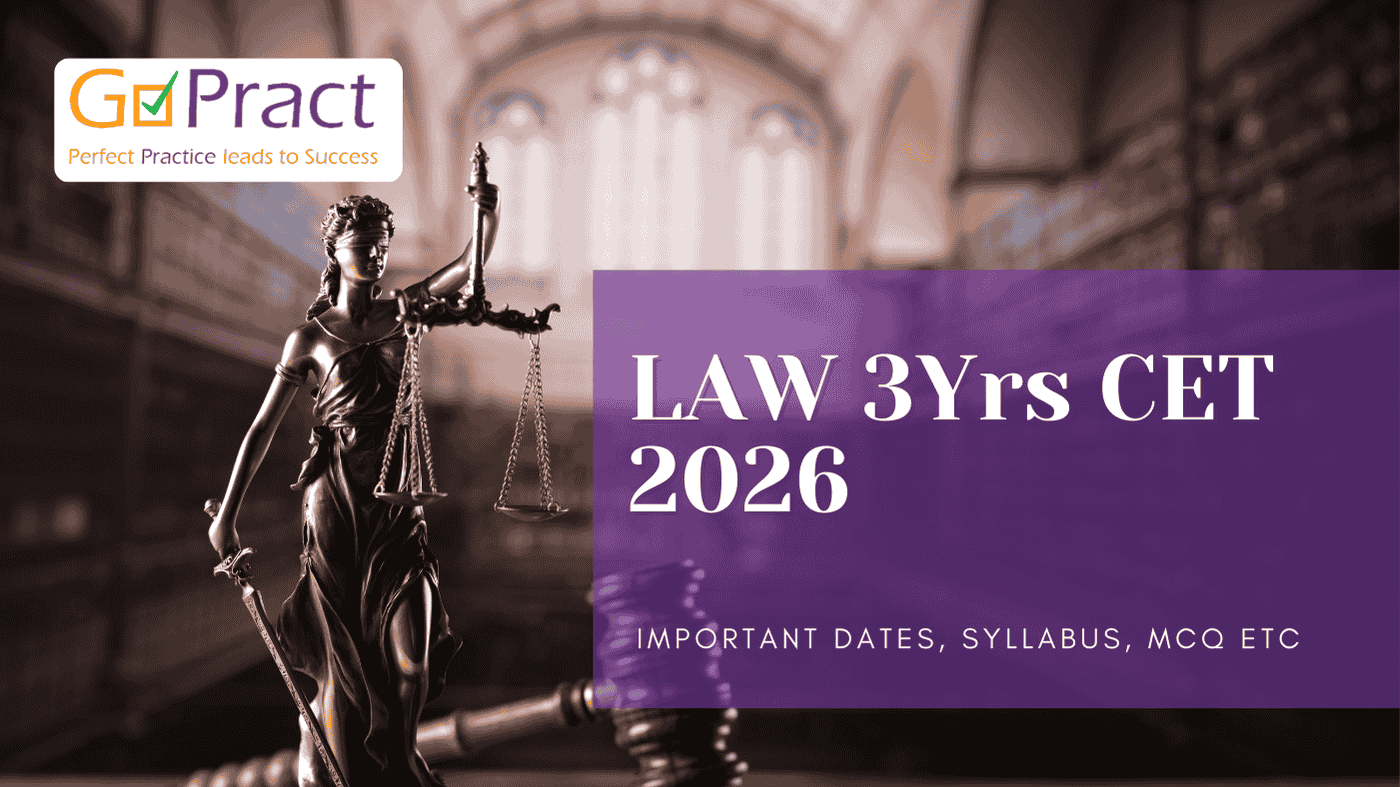 GoPract
Perfect Practice leads to Success

LAW 3Yrs CET 2026

IMPORTANT DATES, SYLLABUS, MCQ ETC