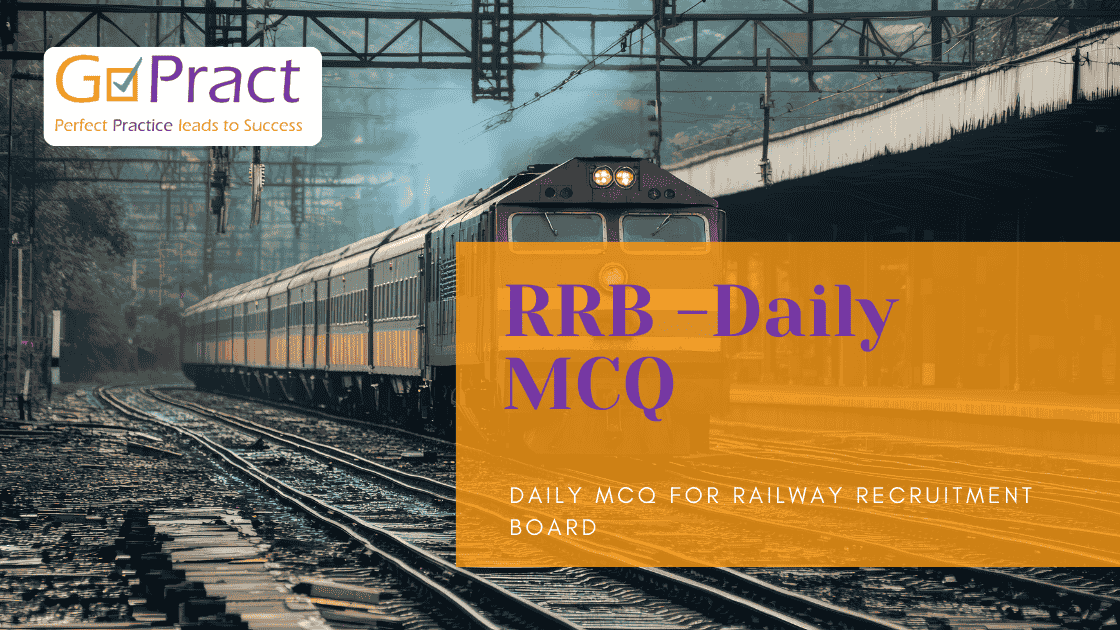 GoPract
Perfect Practice leads to Success

RRB –Daily MCQ

DAILY MCQ FOR RAILWAY RECRUITMENT BOARD